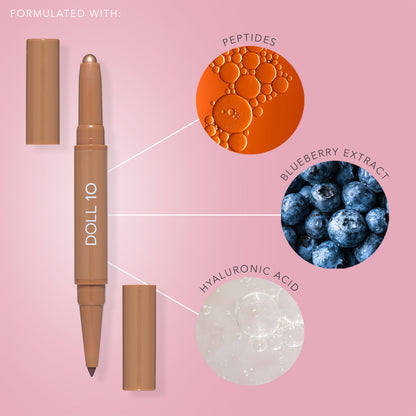 FORMULATED WITH:

DOLL 10

PEPTIDES

BLUEBERRY EXTRACT

HYALURONIC ACID