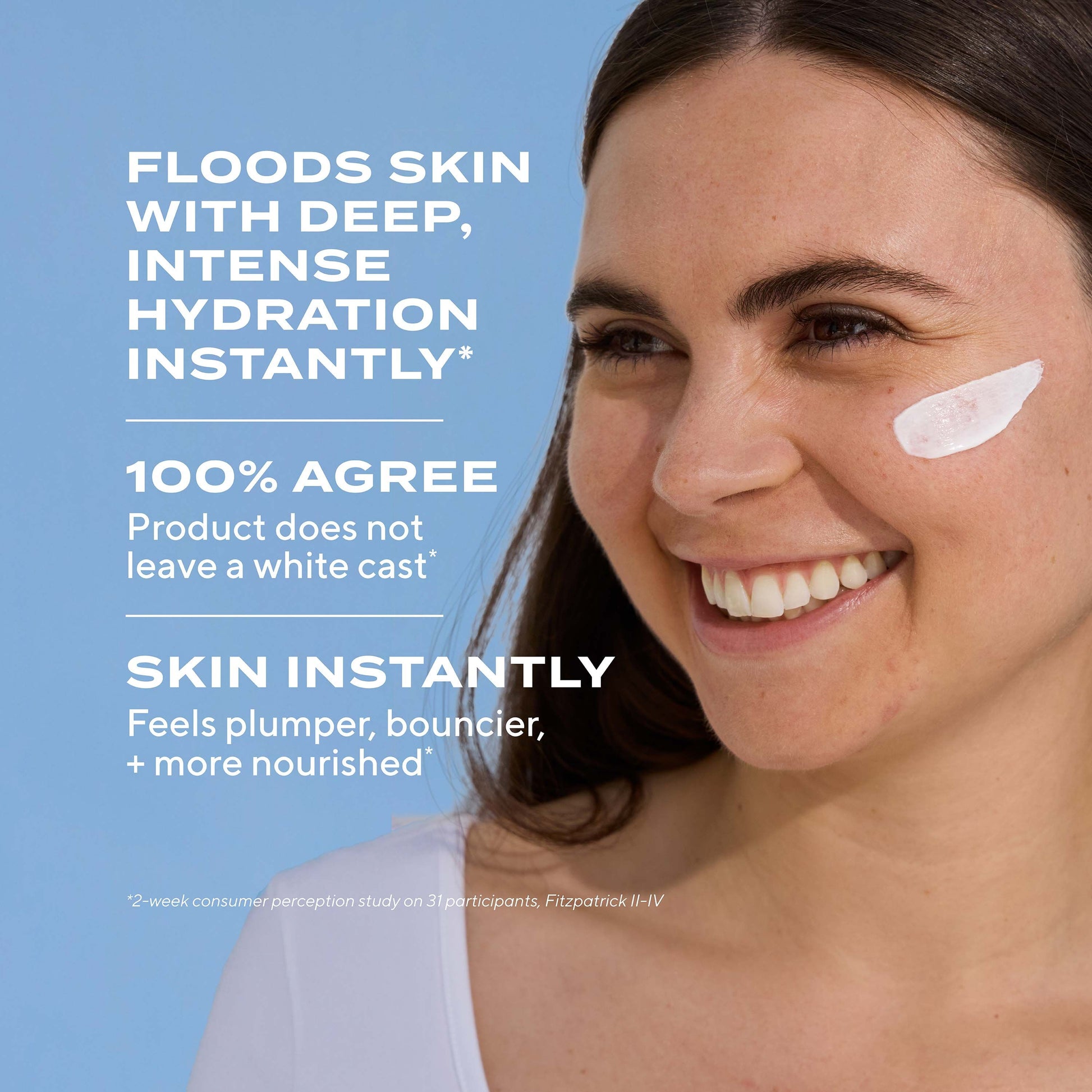 FLOODS SKIN WITH DEEP, INTENSE HYDRATION INSTANTLY*

100% AGREE
Product does not leave a white cast*

SKIN INSTANTLY
Feels plumper, bouncier, + more nourished*

*2-week consumer perception study on 31 participants, Fitzpatrick II-IV